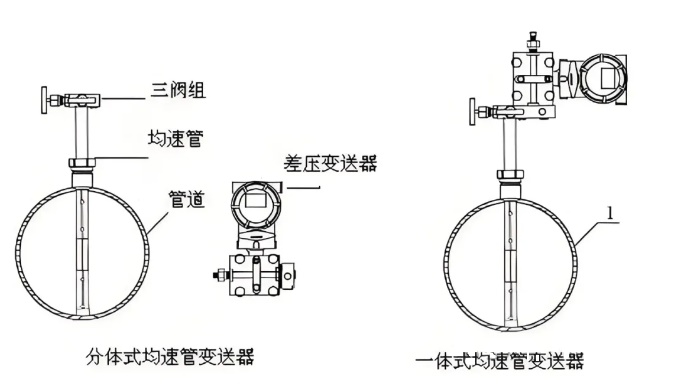 三阀组
均速管
差压变送器
管道
1
分体式均速管变送器
一体式均速管变送器