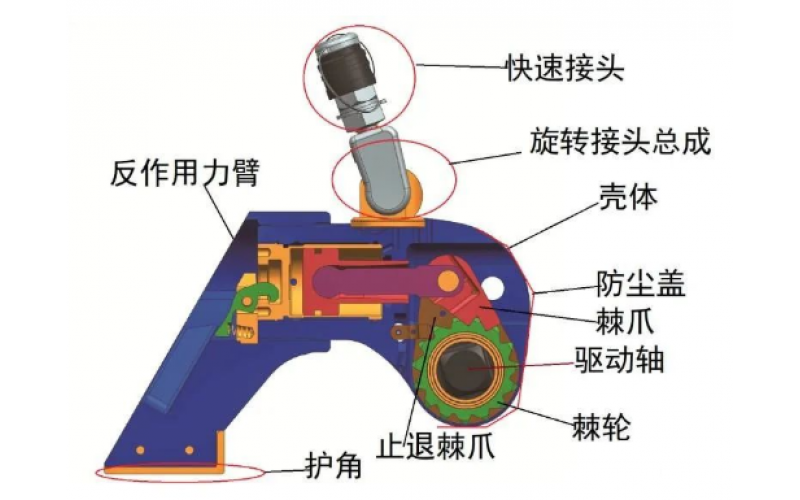 快速接头
旋转接头总成
反作用力臂
壳体
防尘盖
棘爪
驱动轴
棘轮
止退棘爪
护角