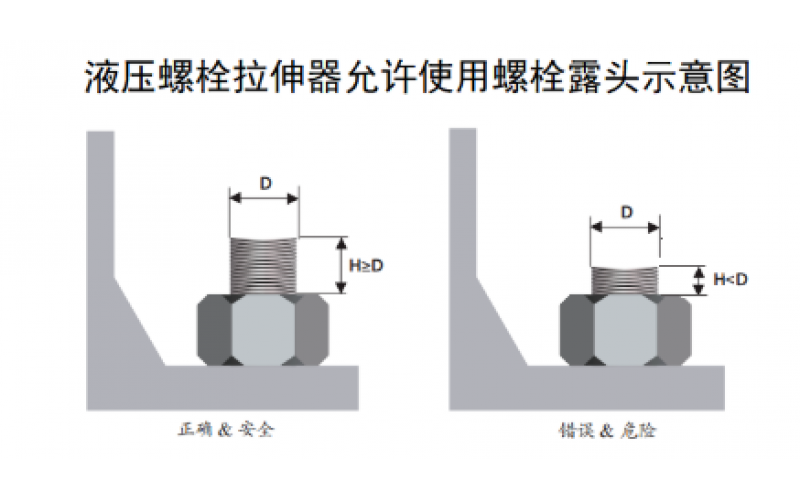 液压螺栓拉伸器允许使用螺栓露头示意图

D

H≥D

正确 & 安全

D

H<D

错误 & 危险